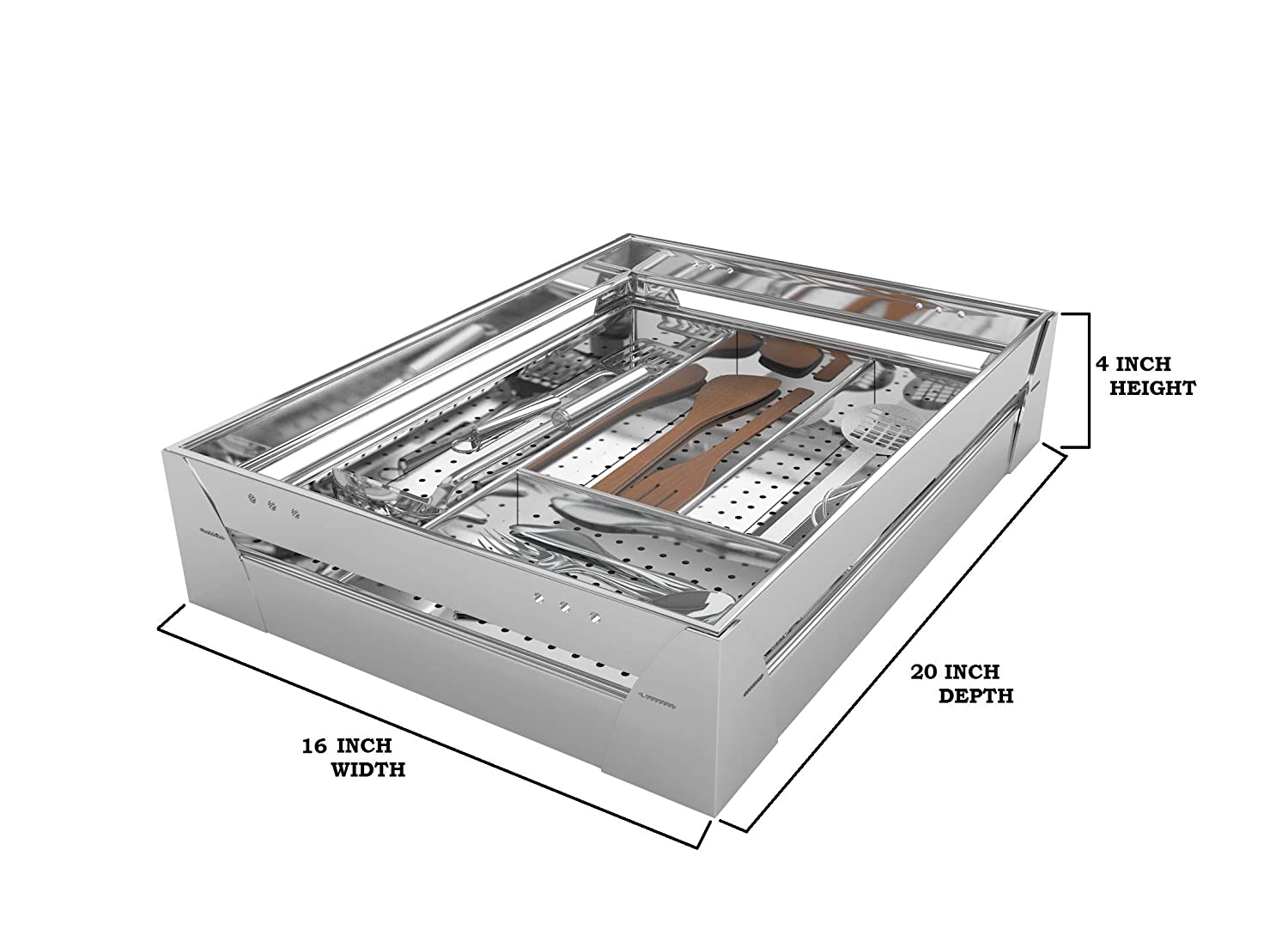 4 INCH
HEIGHT

20 INCH
DEPTH

16 INCH
WIDTH